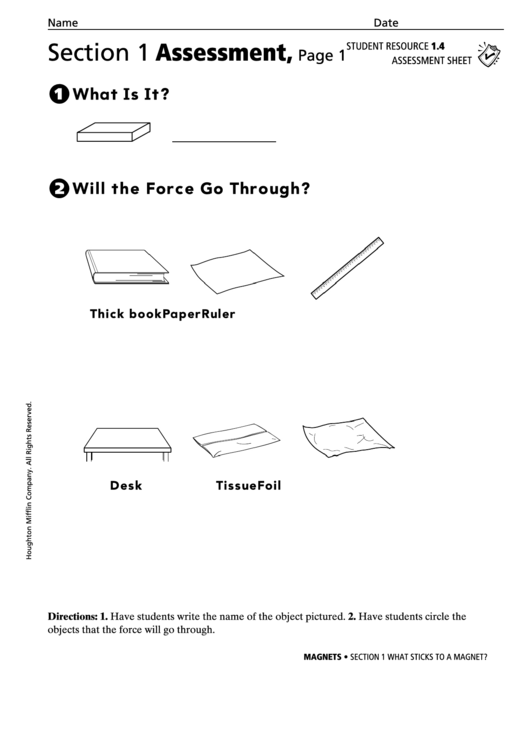 Name Date

Section 1 Assessment, Page 1

STUDENT RESOURCE 1.4
ASSESSMENT SHEET

1 What Is It?

2 Will the Force Go Through?

Thick bookPaperRuler

Desk TissueFoil

Houghton Mifflin Company. All Rights Reserved.

Directions: 1. Have students write the name of the object pictured. 2. Have students circle the objects that the force will go through.

MAGNETS • SECTION 1 WHAT STICKS TO A MAGNET?