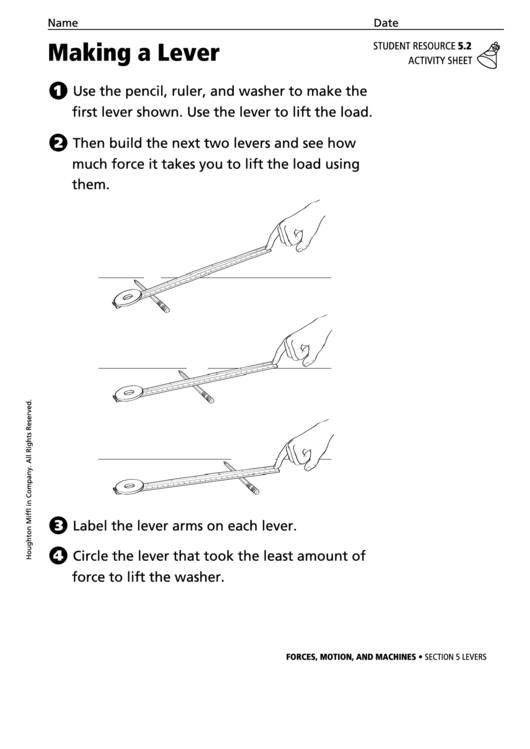 Name Date

Making a Lever

STUDENT RESOURCE 5.2
ACTIVITY SHEET

1 Use the pencil, ruler, and washer to make the first lever shown. Use the lever to lift the load.

2 Then build the next two levers and see how much force it takes you to lift the load using them.

3 Label the lever arms on each lever.

4 Circle the lever that took the least amount of force to lift the washer.

Houghton Miffl in Company. All Rights Reserved.

FORCES, MOTION, AND MACHINES • SECTION 5 LEVERS