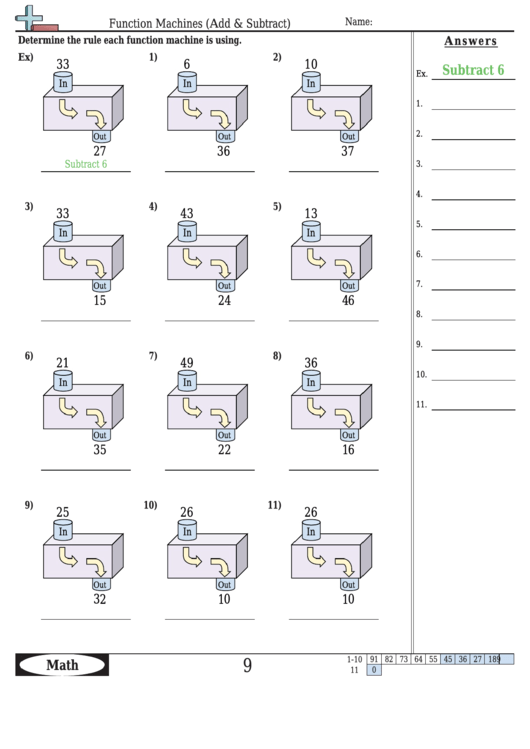 Function Machines (Add & Subtract)

Name:

Determine the rule each function machine is using.

Ex) 33 In Out 27 Subtract 6

1) 6 In Out 36

2) 10 In Out 37

3) 33 In Out 15

4) 43 In Out 24

5) 13 In Out 46

6) 21 In Out 35

7) 49 In Out 22

8) 36 In Out 16

9) 25 In Out 32

10) 26 In Out 10

11) 26 In Out 10

Answers

Ex. Subtract 6

1.

2.

3.

4.

5.

6.

7.

8.

9.

10.

11.

Math

9

| 1-10 | 91 | 82 | 73 | 64 | 55 | 45 | 36 | 27 | 18 | 9 |
|---|---|---|---|---|---|---|---|---|---|---|
| 11 | 0 | | | | | | | | | |